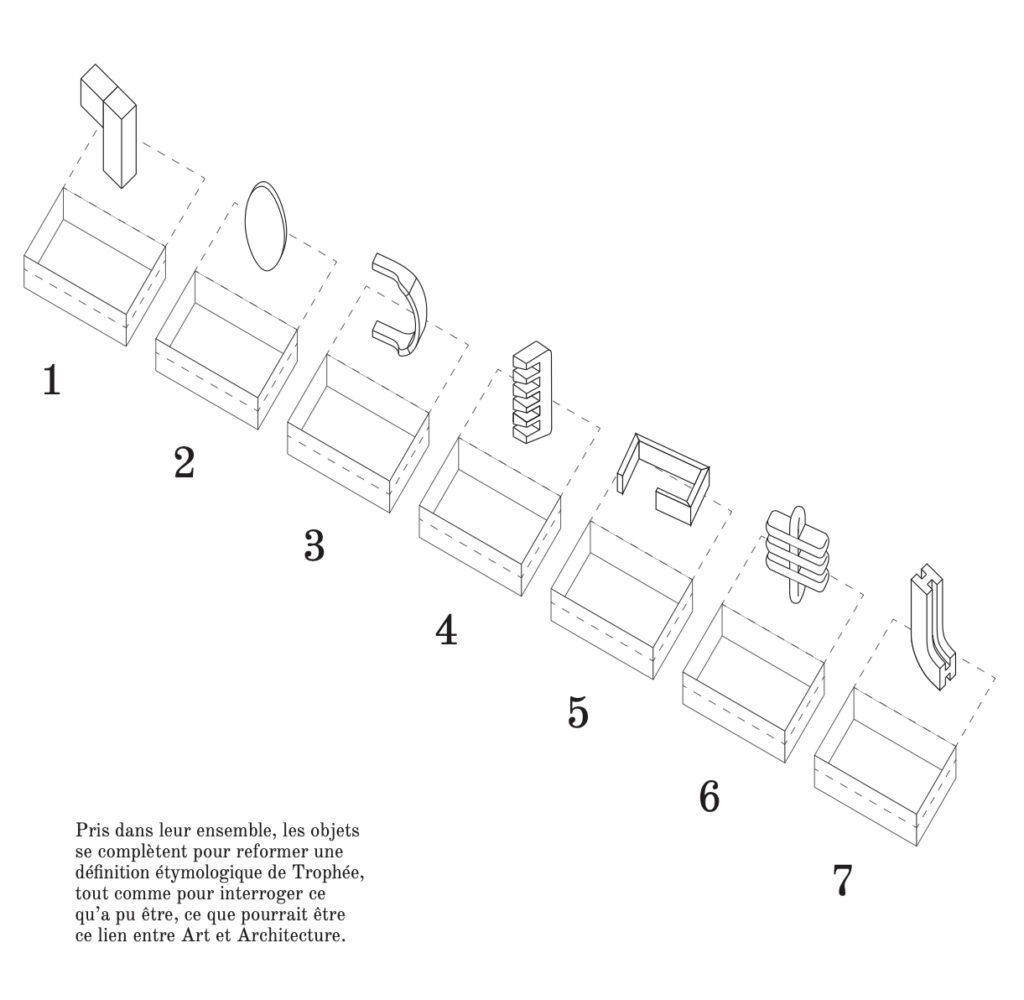 1

2

3

4

5

6

7

Pris dans leur ensemble, les objets se complètent pour reformer une définition étymologique de Trophée, tout comme pour interroger ce qu'a pu être, ce que pourrait être ce lien entre Art et Architecture.