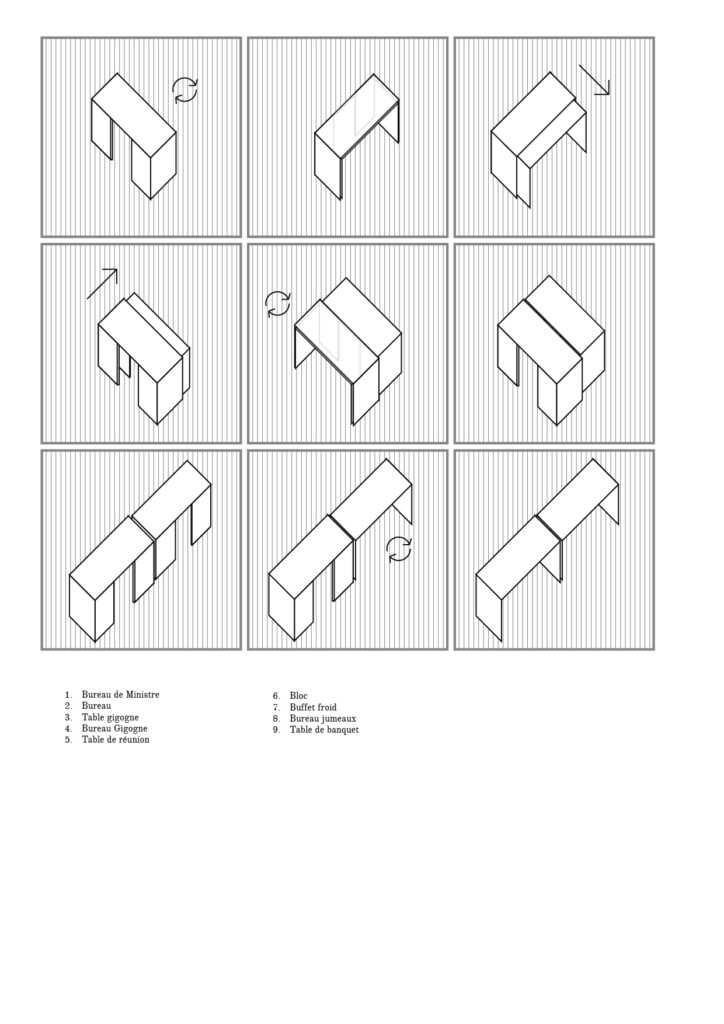 1. Bureau de Ministre
2. Bureau
3. Table gigogne
4. Bureau Gigogne
5. Table de réunion

6. Bloc
7. Buffet froid
8. Bureau jumeaux
9. Table de banquet